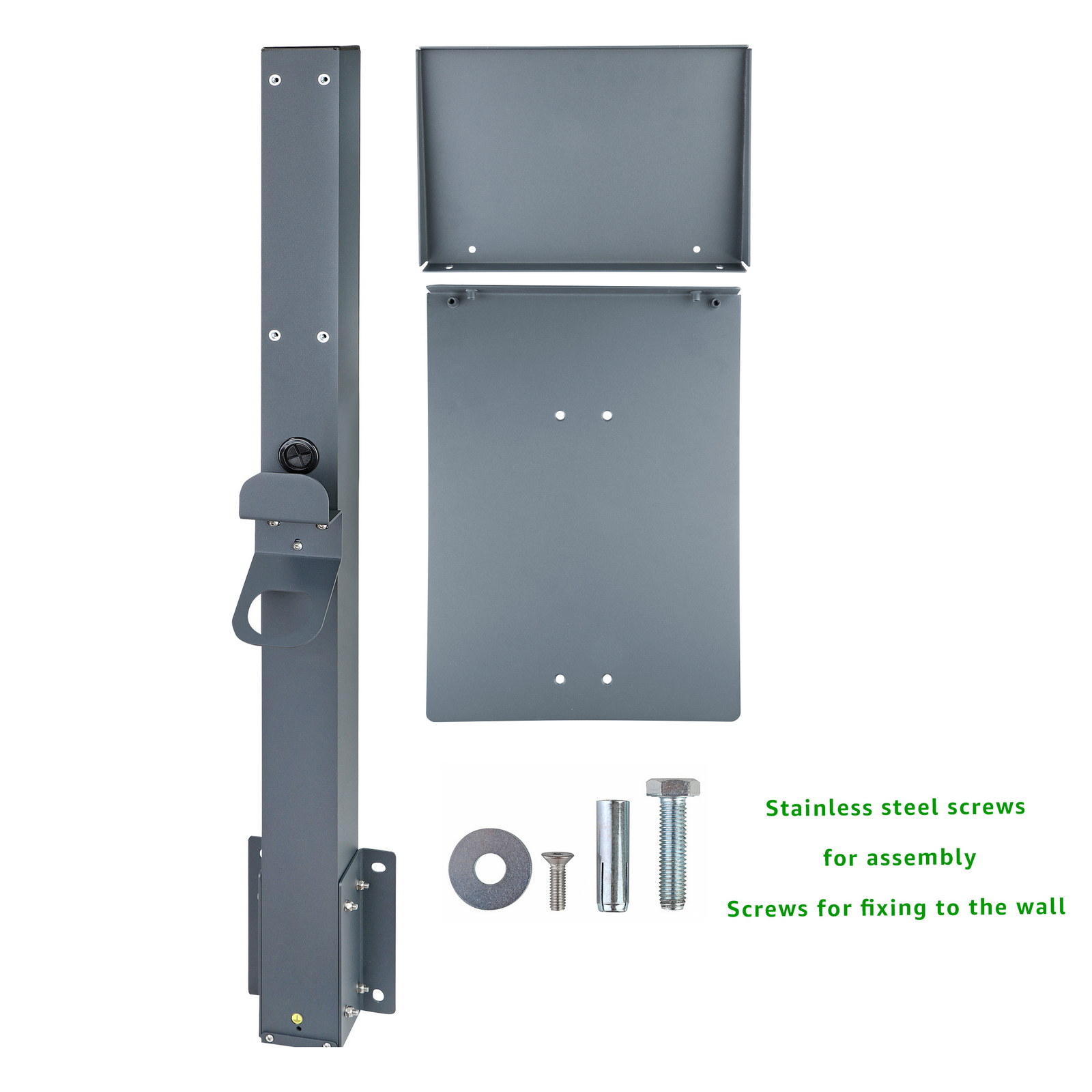 Stainless steel screws
for assembly
Screws for fixing to the wall