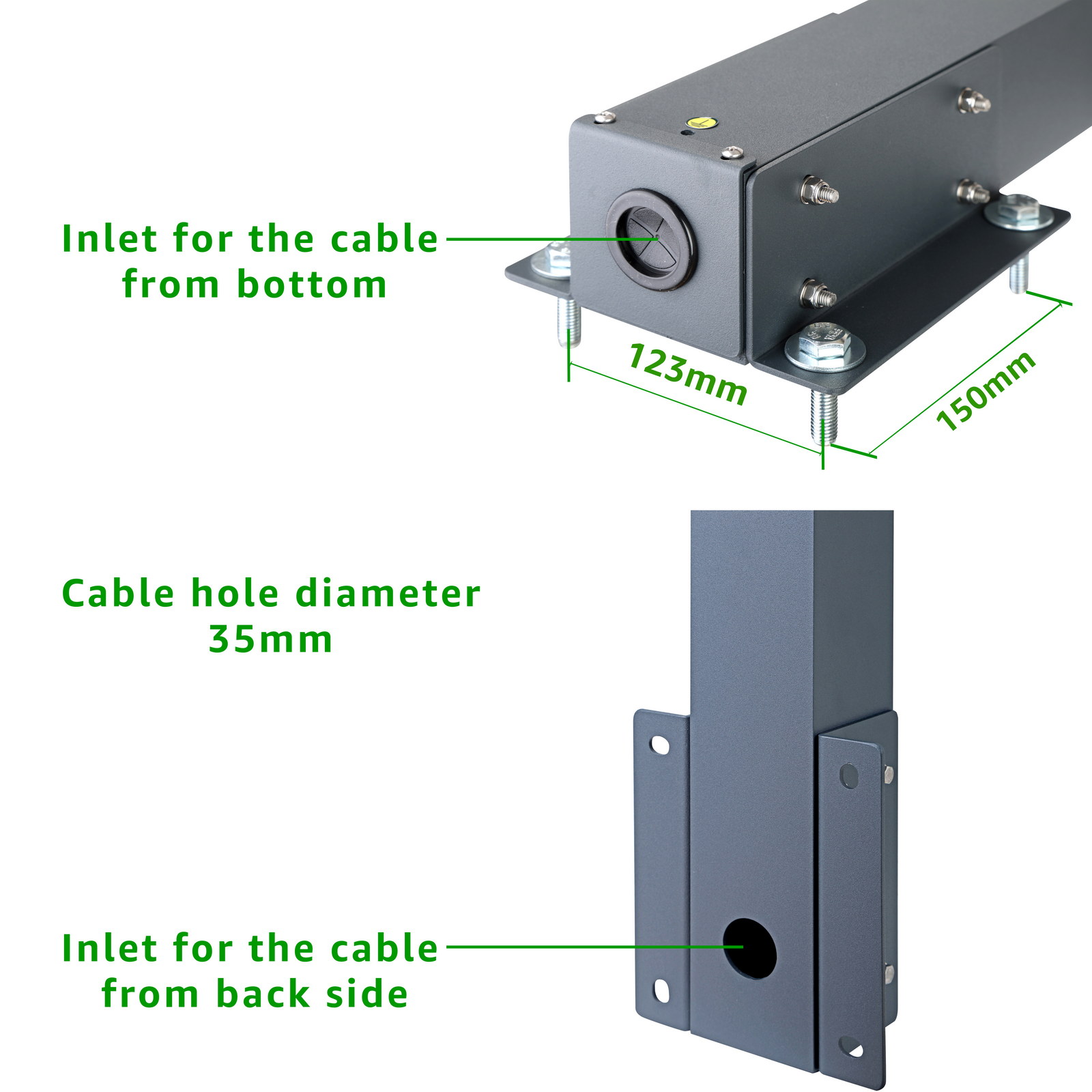 Inlet for the cable from bottom

123mm

150mm

Cable hole diameter 35mm

Inlet for the cable from back side