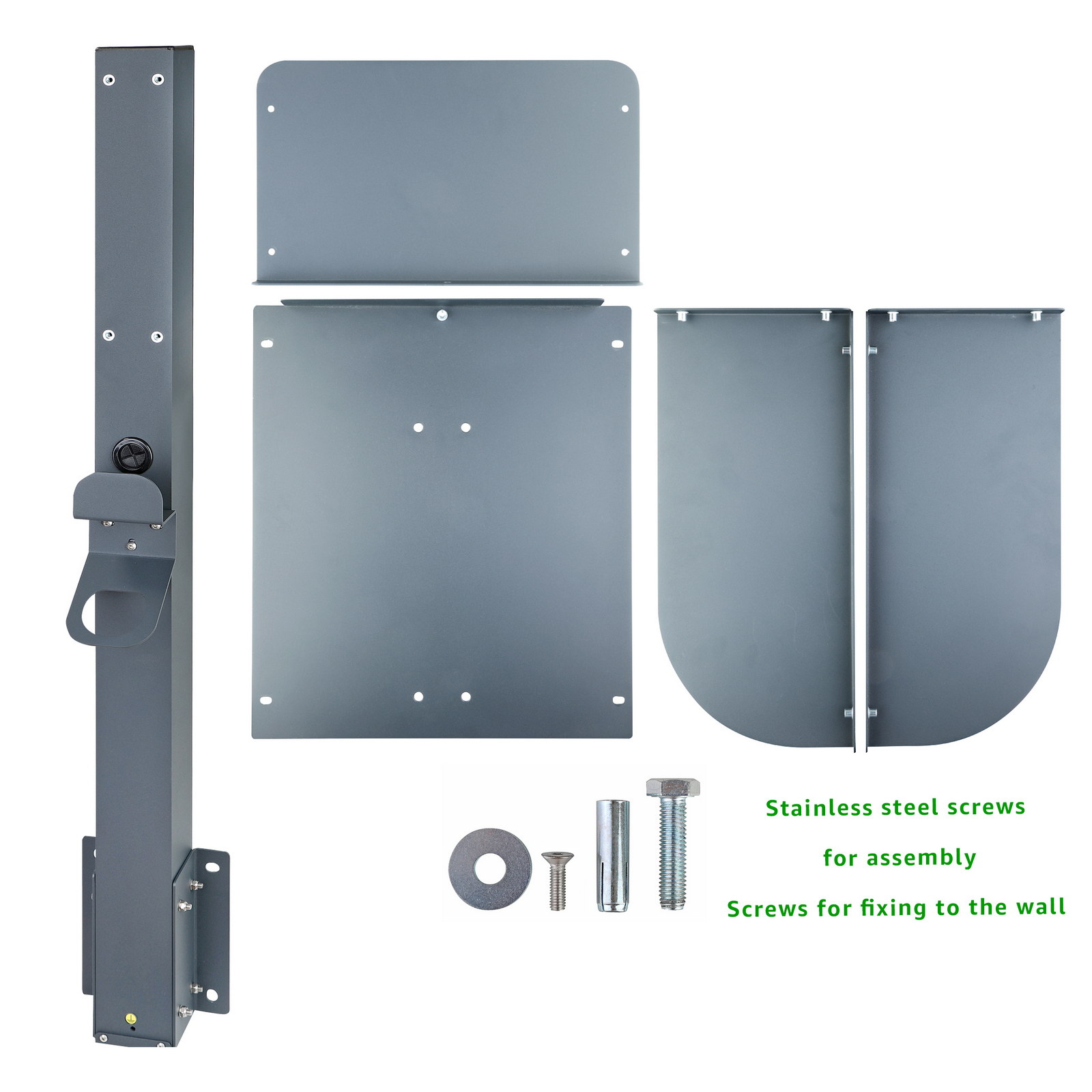 Stainless steel screws

for assembly

Screws for fixing to the wall